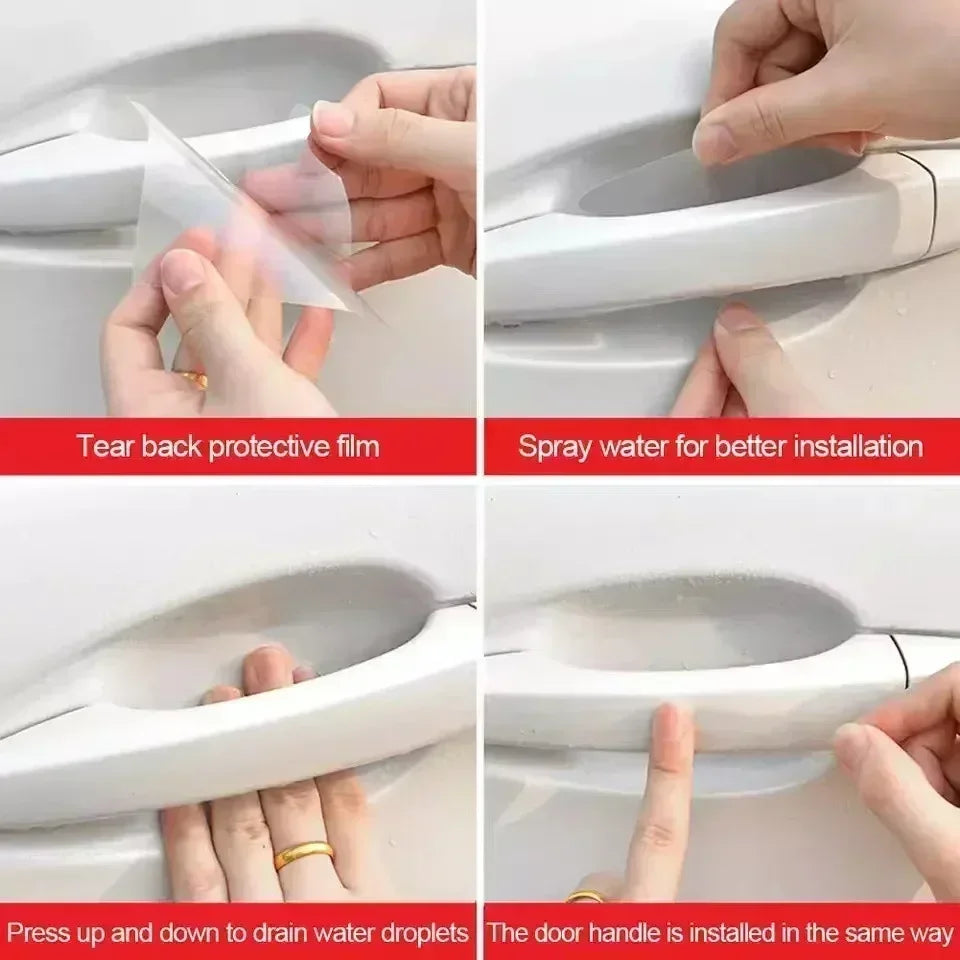 Tear back protective film

Spray water for better installation

Press up and down to drain water droplets

The door handle is installed in the same way